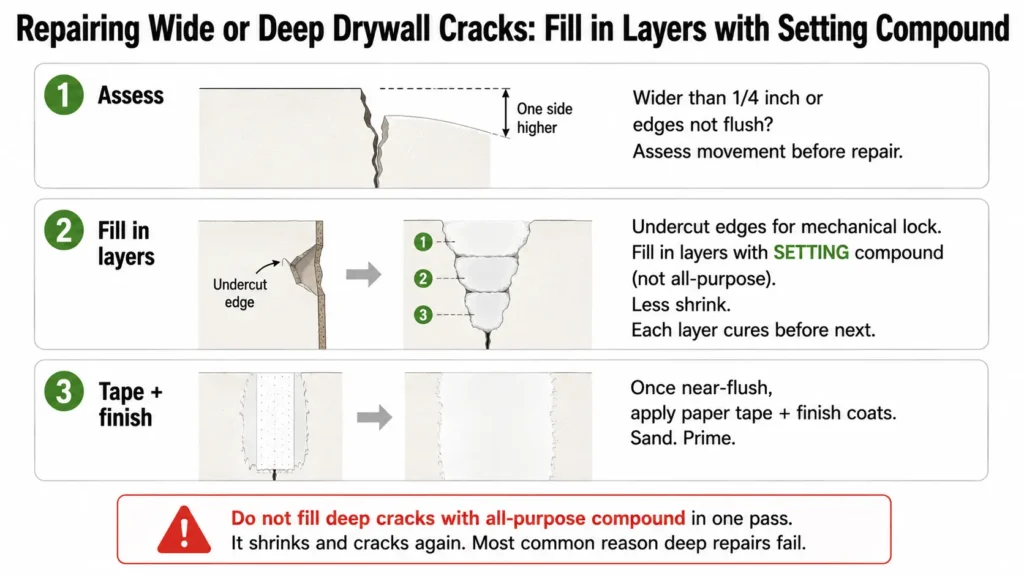 Repairing Wide or Deep Drywall Cracks: Fill in Layers with Setting Compound

1 Assess

One side higher

Wider than 1/4 inch or edges not flush?
Assess movement before repair.

2 Fill in layers

Undercut edge

1
2
3

Undercut edges for mechanical lock.
Fill in layers with SETTING compound (not all-purpose).
Less shrink.
Each layer cures before next.

3 Tape + finish

Once near-flush, apply paper tape + finish coats.
Sand. Prime.

Do not fill deep cracks with all-purpose compound in one pass.
It shrinks and cracks again. Most common reason deep repairs fail.