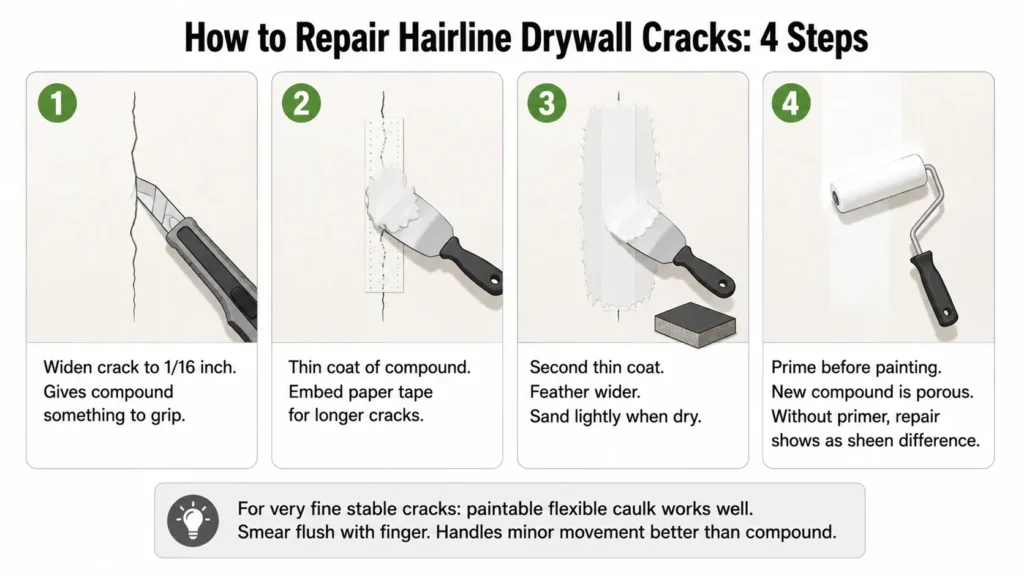 How to Repair Hairline Drywall Cracks: 4 Steps

1

Widen crack to 1/16 inch. Gives compound something to grip.

2

Thin coat of compound. Embed paper tape for longer cracks.

3

Second thin coat. Feather wider. Sand lightly when dry.

4

Prime before painting. New compound is porous. Without primer, repair shows as sheen difference.

For very fine stable cracks: paintable flexible caulk works well. Smear flush with finger. Handles minor movement better than compound.