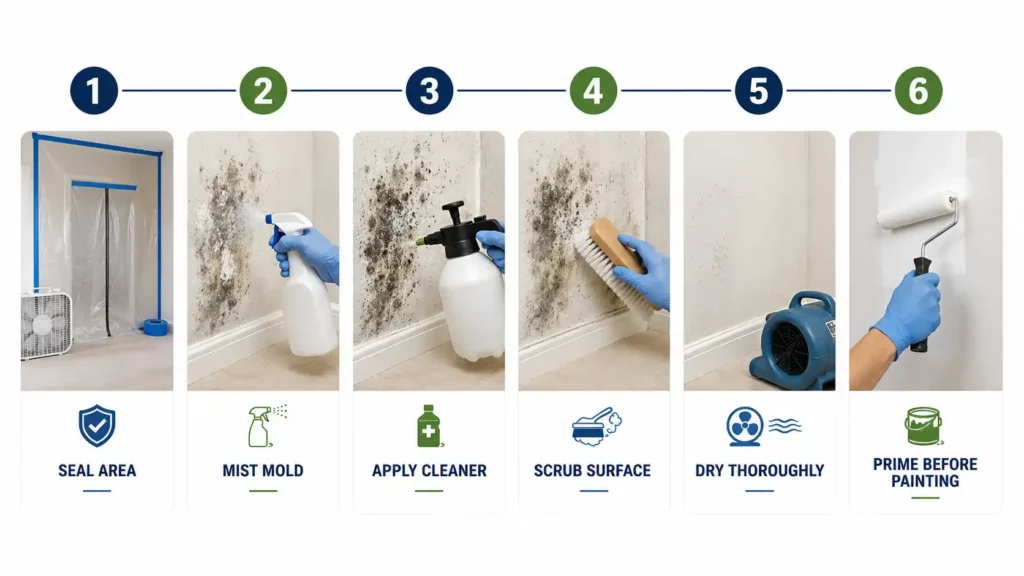 1

2

3

4

5

6

SEAL AREA

MIST MOLD

APPLY CLEANER

SCRUB SURFACE

DRY THOROUGHLY

PRIME BEFORE PAINTING